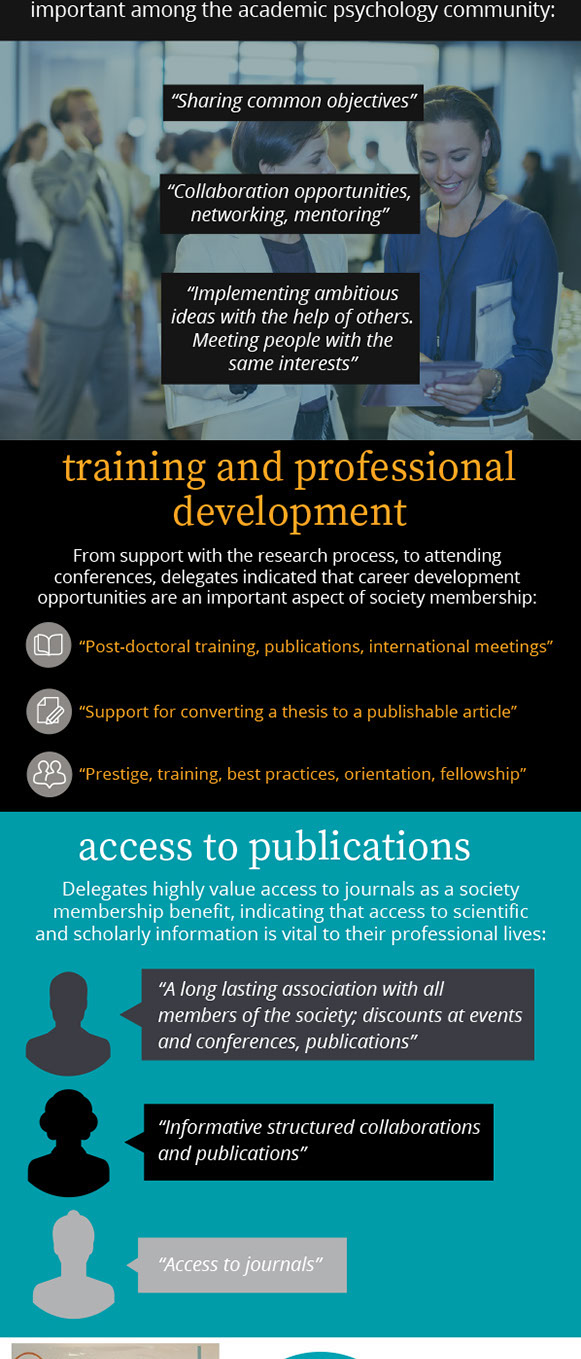 important among the academic psychology community:

“Sharing common objectives”

“Collaboration opportunities, networking, mentoring”

“Implementing ambitious ideas with the help of others. Meeting people with the same interests”

training and professional development

From support with the research process, to attending conferences, delegates indicated that career development opportunities are an important aspect of society membership:

“Post-doctoral training, publications, international meetings”

“Support for converting a thesis to a publishable article”

“Prestige, training, best practices, orientation, fellowship”

access to publications

Delegates highly value access to journals as a society membership benefit, indicating that access to scientific and scholarly information is vital to their professional lives:

“A long lasting association with all members of the society; discounts at events and conferences, publications”

“Informative structured collaborations and publications”

“Access to journals”